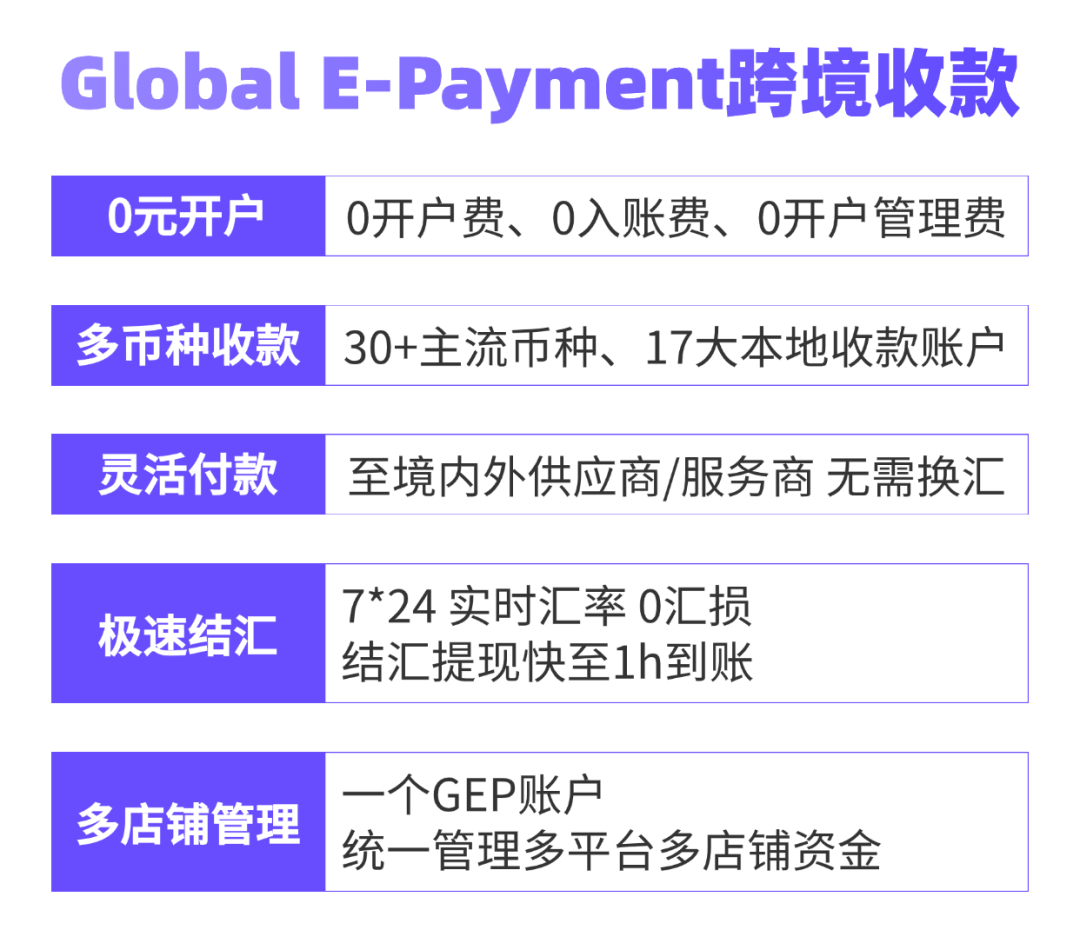 Global E-Payment跨境收款

0元开户
0开户费、0入账费、0开户管理费

多币种收款
30+主流币种、17大本地收款账户

灵活付款
至境内外供应商/服务商 无需换汇

极速结汇
7*24 实时汇率 0汇损
结汇提现快至1h到账

多店铺管理
一个GEP账户
统一管理多平台多店铺资金